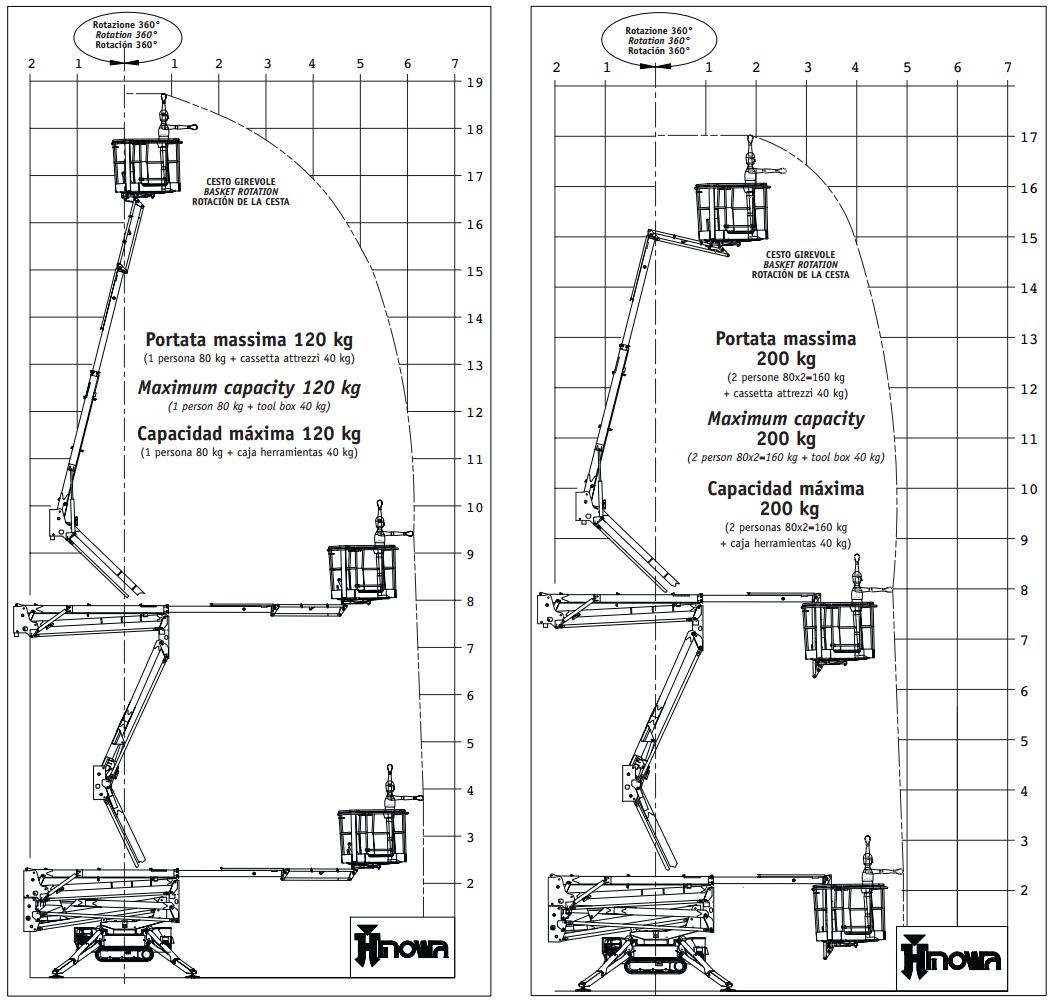 Rotazione 360°
Rotation 360°
Rotación 360°

2 1 1 2 3 4 5 6 7

19
18
17
16
15
14
13
12
11
10
9
8
7
6
5
4
3
2

CESTO GIREVOLE
BASKET ROTATION
ROTACIÓN DE LA CESTA

Portata massima 120 kg
(1 persona 80 kg + cassetta attrezzi 40 kg)

Maximum capacity 120 kg
(1 person 80 kg + tool box 40 kg)

Capacidad máxima 120 kg
(1 persona 80 kg + caja herramientas 40 kg)

Hinowa

Rotazione 360°
Rotation 360°
Rotación 360°

2 1 1 2 3 4 5 6 7

17
16
15
14
13
12
11
10
9
8
7
6
5
4
3
2

CESTO GIREVOLE
BASKET ROTATION
ROTACIÓN DE LA CESTA

Portata massima 200 kg
(2 persone 80x2=160 kg + cassetta attrezzi 40 kg)

Maximum capacity 200 kg
(2 person 80x2=160 kg + tool box 40 kg)

Capacidad máxima 200 kg
(2 personas 80x2=160 kg + caja herramientas 40 kg)

Hinowa